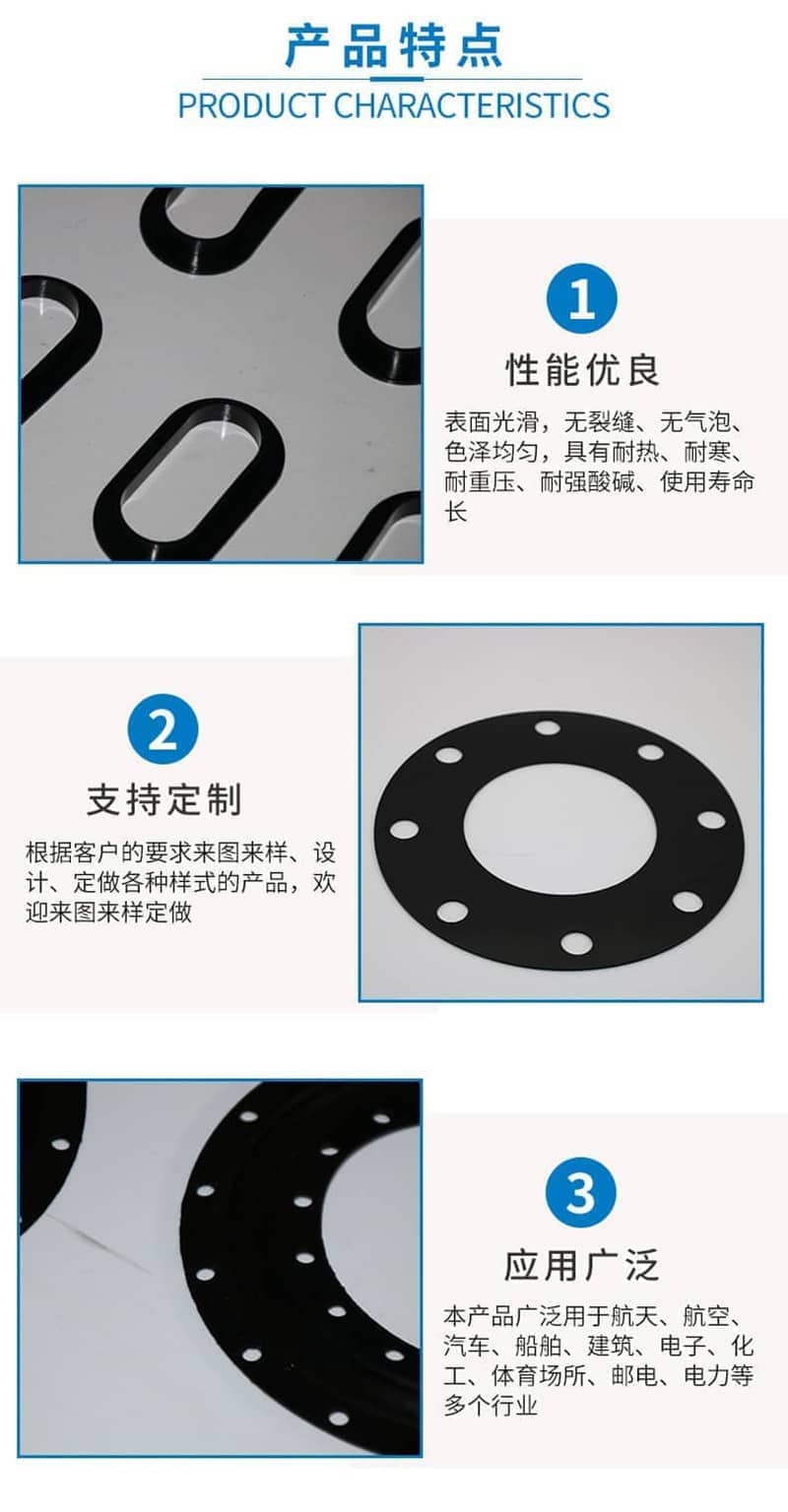 产品特点
PRODUCT CHARACTERISTICS

1
性能优良
表面光滑，无裂缝、无气泡、色泽均匀，具有耐热、耐寒、耐重压、耐强酸碱、使用寿命长

2
支持定制
根据客户的要求来图来样、设计、定做各种样式的产品，欢迎来图来样定做

3
应用广泛
本产品广泛用于航天、航空、汽车、船舶、建筑、电子、化工、体育场所、邮电、电力等多个行业