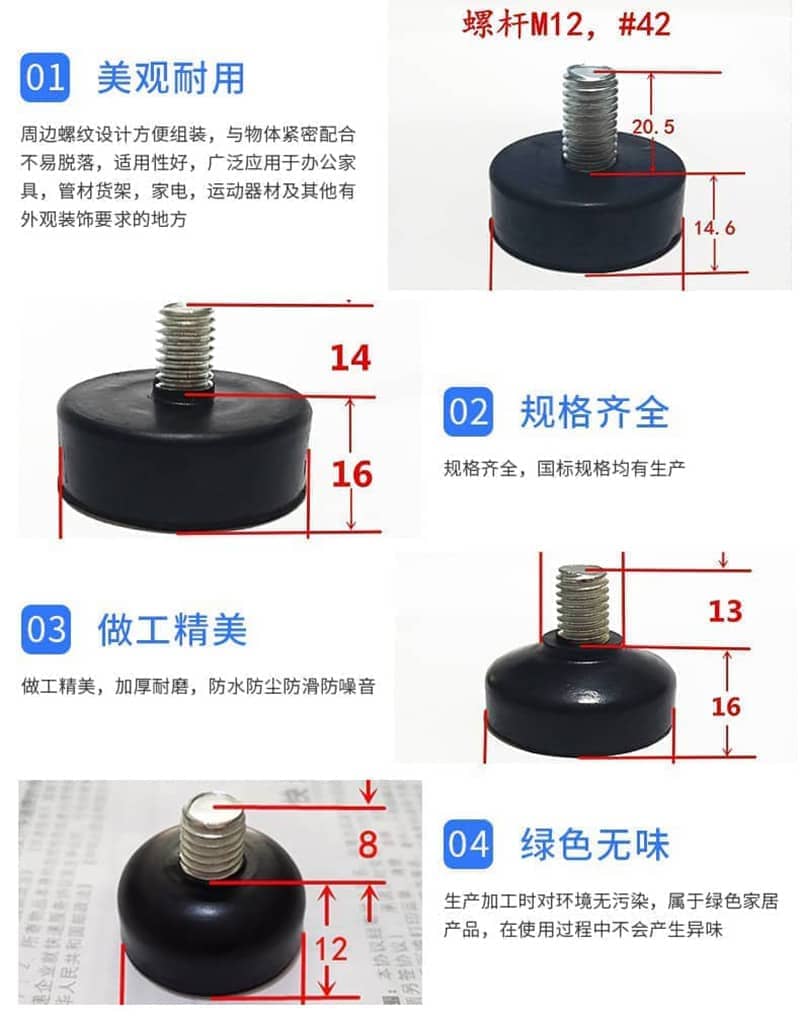 01 美观耐用

周边螺纹设计方便组装，与物体紧密配合不易脱落，适用性好，广泛应用于办公家具，管材货架，家电，运动器材及其他有外观装饰要求的地方

螺杆M12，#42

20.5

14.6

14

16

02 规格齐全

规格齐全，国标规格均有生产

03 做工精美

做工精美，加厚耐磨，防水防尘防滑防噪音

13

16

8

12

04 绿色无味

生产加工时对环境无污染，属于绿色家居产品，在使用过程中不会产生异味